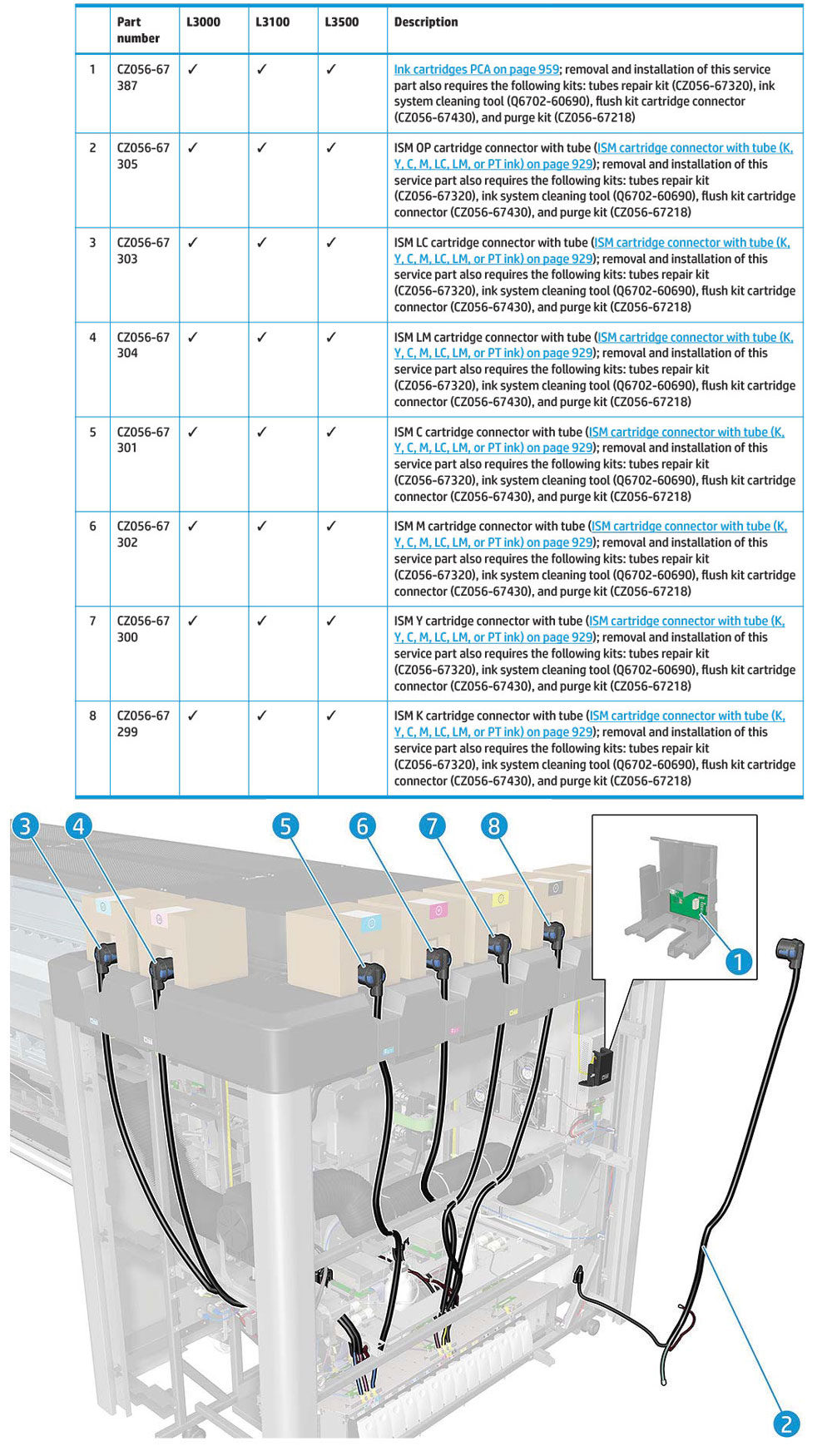 |  | Part number | L3000 | L3100 | L3500 | Description |
|---|---|---|---|---|---|
| 1 | CZ056-67387 | ✓ | ✓ | ✓ | Ink cartridges PCA on page 959; removal and installation of this service part also requires the following kits: tubes repair kit (CZ056-67320), ink system cleaning tool (Q6702-60690), flush kit cartridge connector (CZ056-67430), and purge kit (CZ056-67218) |
| 2 | CZ056-67305 | ✓ | ✓ | ✓ | ISM OP cartridge connector with tube (ISM cartridge connector with tube (K, Y, C, M, LC, LM, or PT ink) on page 929); removal and installation of this service part also requires the following kits: tubes repair kit (CZ056-67320), ink system cleaning tool (Q6702-60690), flush kit cartridge connector (CZ056-67430), and purge kit (CZ056-67218) |
| 3 | CZ056-67303 | ✓ | ✓ | ✓ | ISM LC cartridge connector with tube (ISM cartridge connector with tube (K, Y, C, M, LC, LM, or PT ink) on page 929); removal and installation of this service part also requires the following kits: tubes repair kit (CZ056-67320), ink system cleaning tool (Q6702-60690), flush kit cartridge connector (CZ056-67430), and purge kit (CZ056-67218) |
| 4 | CZ056-67304 | ✓ | ✓ | ✓ | ISM LM cartridge connector with tube (ISM cartridge connector with tube (K, Y, C, M, LC, LM, or PT ink) on page 929); removal and installation of this service part also requires the following kits: tubes repair kit (CZ056-67320), ink system cleaning tool (Q6702-60690), flush kit cartridge connector (CZ056-67430), and purge kit (CZ056-67218) |
| 5 | CZ056-67301 | ✓ | ✓ | ✓ | ISM C cartridge connector with tube (ISM cartridge connector with tube (K, Y, C, M, LC, LM, or PT ink) on page 929); removal and installation of this service part also requires the following kits: tubes repair kit (CZ056-67320), ink system cleaning tool (Q6702-60690), flush kit cartridge connector (CZ056-67430), and purge kit (CZ056-67218) |
| 6 | CZ056-67302 | ✓ | ✓ | ✓ | ISM M cartridge connector with tube (ISM cartridge connector with tube (K, Y, C, M, LC, LM, or PT ink) on page 929); removal and installation of this service part also requires the following kits: tubes repair kit (CZ056-67320), ink system cleaning tool (Q6702-60690), flush kit cartridge connector (CZ056-67430), and purge kit (CZ056-67218) |
| 7 | CZ056-67300 | ✓ | ✓ | ✓ | ISM Y cartridge connector with tube (ISM cartridge connector with tube (K, Y, C, M, LC, LM, or PT ink) on page 929); removal and installation of this service part also requires the following kits: tubes repair kit (CZ056-67320), ink system cleaning tool (Q6702-60690), flush kit cartridge connector (CZ056-67430), and purge kit (CZ056-67218) |
| 8 | CZ056-67299 | ✓ | ✓ | ✓ | ISM K cartridge connector with tube (ISM cartridge connector with tube (K, Y, C, M, LC, LM, or PT ink) on page 929); removal and installation of this service part also requires the following kits: tubes repair kit (CZ056-67320), ink system cleaning tool (Q6702-60690), flush kit cartridge connector (CZ056-67430), and purge kit (CZ056-67218) |

3 4 5 6 7 8 1 2