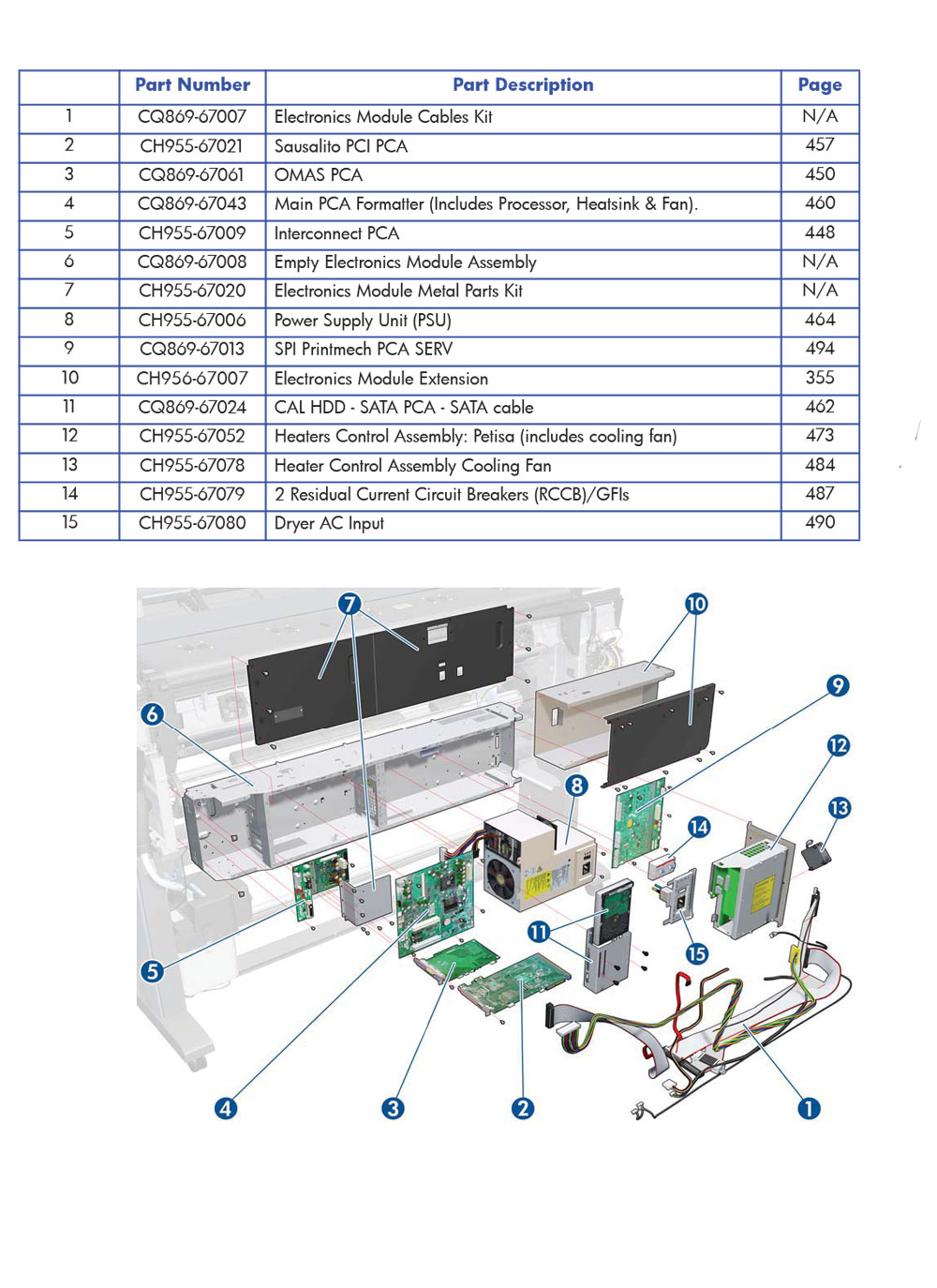 | | Part Number | Part Description | Page |
|---|---|---|---|
| 1 | CQ869-67007 | Electronics Module Cables Kit | N/A |
| 2 | CH955-67021 | Sausalito PCI PCA | 457 |
| 3 | CQ869-67061 | OMAS PCA | 450 |
| 4 | CQ869-67043 | Main PCA Formatter (Includes Processor, Heatsink & Fan). | 460 |
| 5 | CH955-67009 | Interconnect PCA | 448 |
| 6 | CQ869-67008 | Empty Electronics Module Assembly | N/A |
| 7 | CH955-67020 | Electronics Module Metal Parts Kit | N/A |
| 8 | CH955-67006 | Power Supply Unit (PSU) | 464 |
| 9 | CQ869-67013 | SPI Printmech PCA SERV | 494 |
| 10 | CH956-67007 | Electronics Module Extension | 355 |
| 11 | CQ869-67024 | CAL HDD - SATA PCA - SATA cable | 462 |
| 12 | CH955-67052 | Heaters Control Assembly: Petisa (includes cooling fan) | 473 |
| 13 | CH955-67078 | Heater Control Assembly Cooling Fan | 484 |
| 14 | CH955-67079 | 2 Residual Current Circuit Breakers (RCCB)/GFIs | 487 |
| 15 | CH955-67080 | Dryer AC Input | 490 |

7
10
6
9
12
8
13
14
11
15
5
4
3
2
1